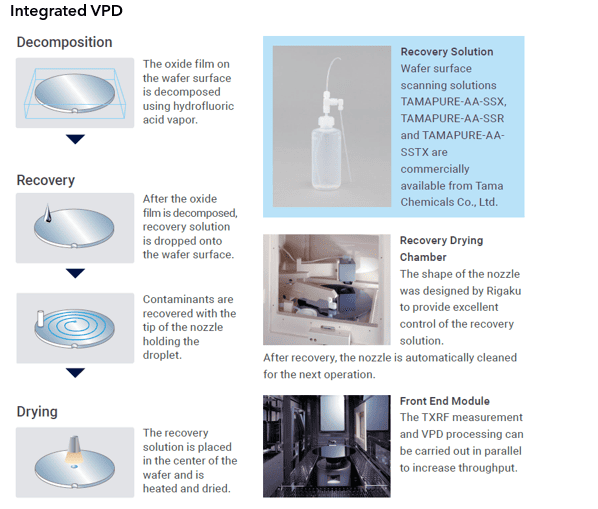 Integrated VPD

Decomposition

The oxide film on the wafer surface is decomposed using hydrofluoric acid vapor.

Recovery

After the oxide film is decomposed, recovery solution is dropped onto the wafer surface.

Contaminants are recovered with the tip of the nozzle holding the droplet.

Drying

The recovery solution is placed in the center of the wafer and is heated and dried.

Recovery Solution
Wafer surface scanning solutions TAMAPURE-AA-SSX, TAMAPURE-AA-SSR and TAMAPURE-AA-SSTX are commercially available from Tama Chemicals Co., Ltd.

Recovery Drying Chamber
The shape of the nozzle was designed by Rigaku to provide excellent control of the recovery solution.
After recovery, the nozzle is automatically cleaned for the next operation.

Front End Module
The TXRF measurement and VPD processing can be carried out in parallel to increase throughput.