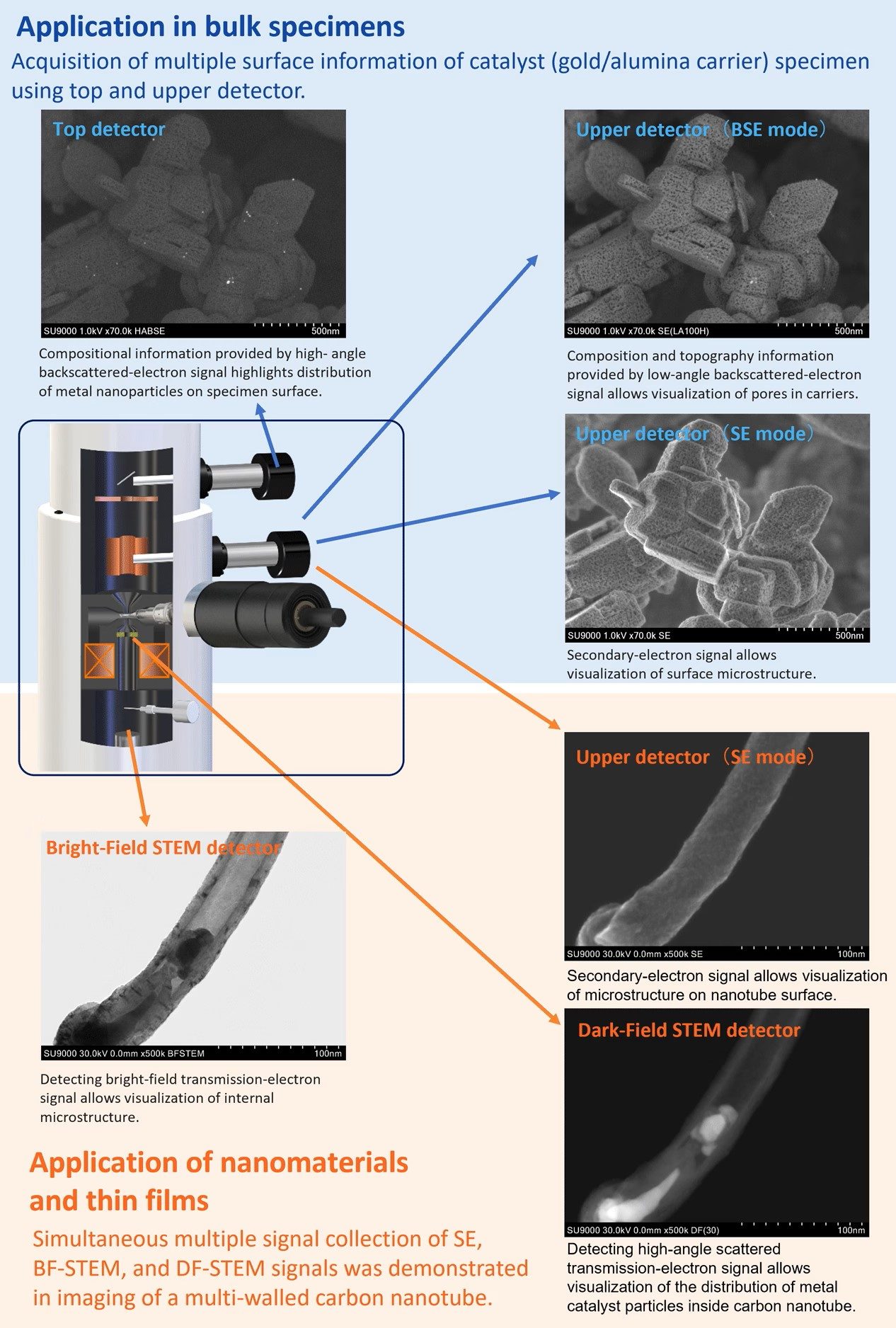 Application in bulk specimens

Acquisition of multiple surface information of catalyst (gold/alumina carrier) specimen using top and upper detector.

Top detector

SU9000 1.0kV x70.0k HABSE 500nm

Compositional information provided by high- angle backscattered-electron signal highlights distribution of metal nanoparticles on specimen surface.

Upper detector（BSE mode）

SU9000 1.0kV x70.0k SE(LA100H) 500nm

Composition and topography information provided by low-angle backscattered-electron signal allows visualization of pores in carriers.

Upper detector（SE mode）

SU9000 1.0kV x70.0k SE 500nm

Secondary-electron signal allows visualization of surface microstructure.

Upper detector（SE mode）

SU9000 30.0kV 0.0mm x500k SE 100nm

Secondary-electron signal allows visualization of microstructure on nanotube surface.

Bright-Field STEM detector

SU9000 30.0kV 0.0mm x500k BFSTEM 100nm

Detecting bright-field transmission-electron signal allows visualization of internal microstructure.

Dark-Field STEM detector

SU9000 30.0kV 0.0mm x500k DF(30) 100nm

Detecting high-angle scattered transmission-electron signal allows visualization of the distribution of metal catalyst particles inside carbon nanotube.

Application of nanomaterials and thin films

Simultaneous multiple signal collection of SE, BF-STEM, and DF-STEM signals was demonstrated in imaging of a multi-walled carbon nanotube.